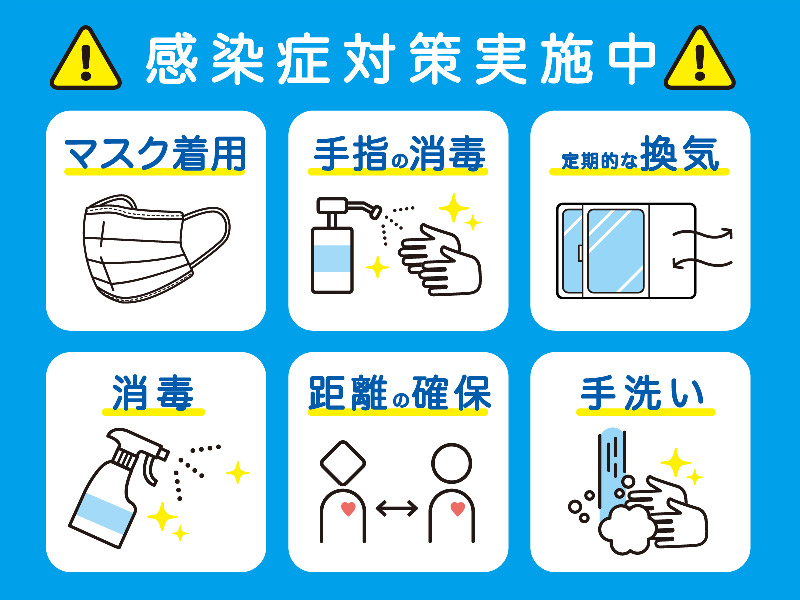 感染症対策実施中

マスク着用

手指の消毒

定期的な換気

消毒

距離の確保

手洗い